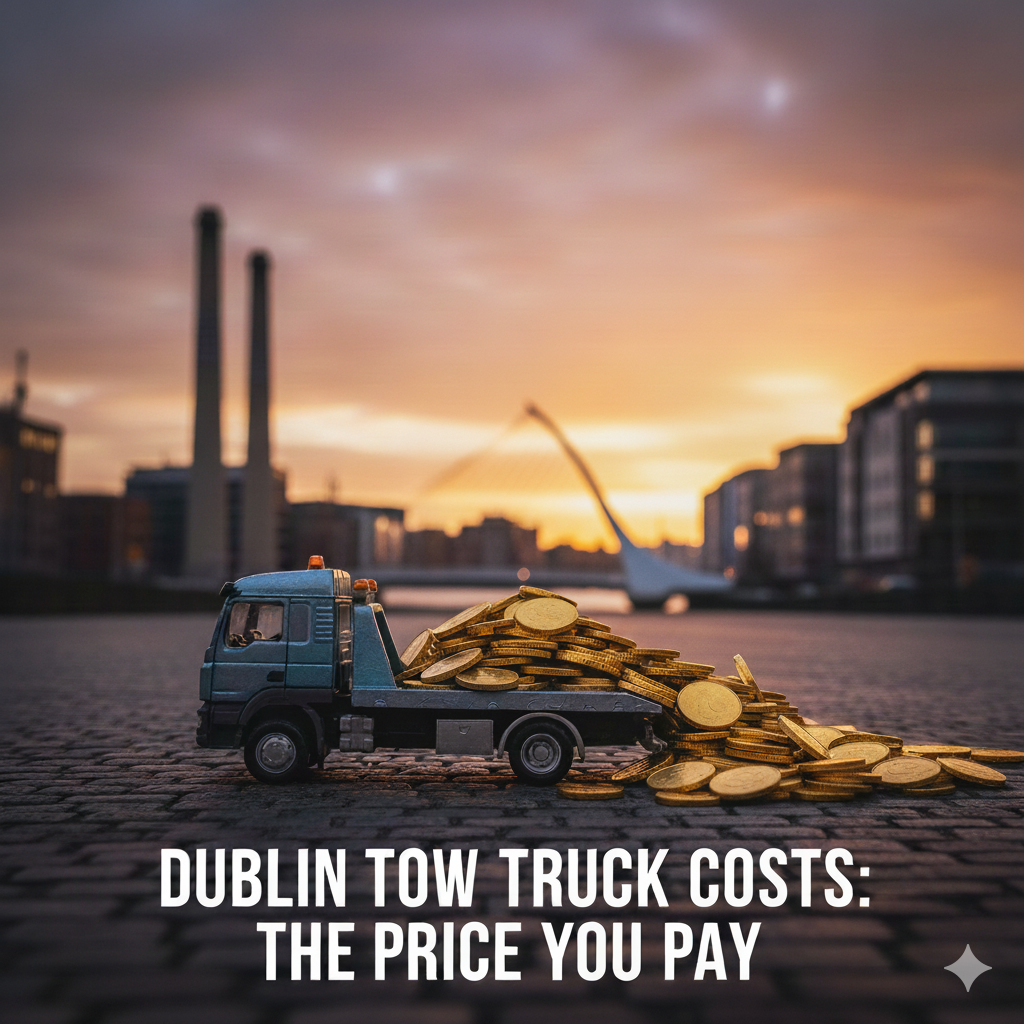 DUBLIN TOW TRUCK COSTS:
THE PRICE YOU PAY